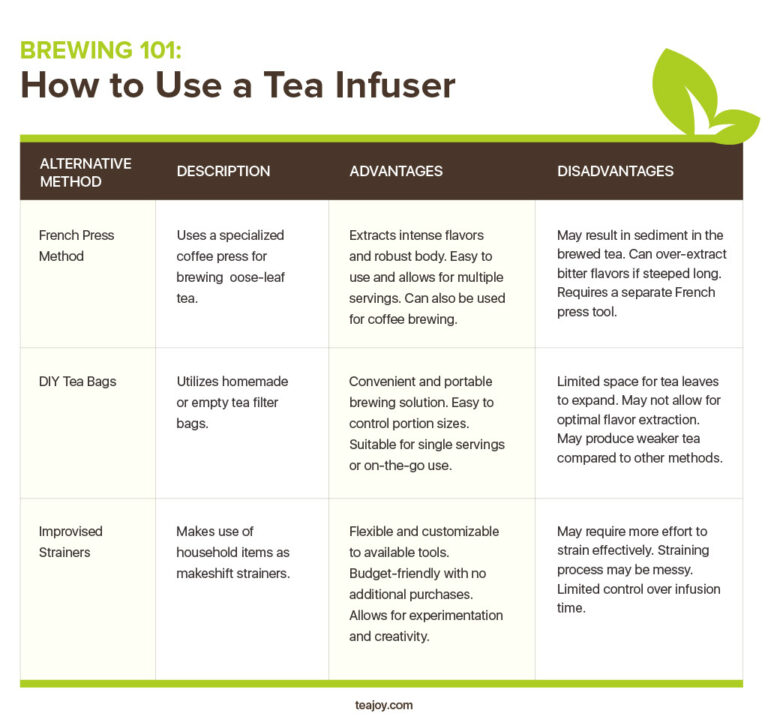 BREWING 101:
How to Use a Tea Infuser

| ALTERNATIVE METHOD | DESCRIPTION | ADVANTAGES | DISADVANTAGES |
|---|---|---|---|
| French Press Method | Uses a specialized coffee press for brewing oose-leaf tea. | Extracts intense flavors and robust body. Easy to use and allows for multiple servings. Can also be used for coffee brewing. | May result in sediment in the brewed tea. Can over-extract bitter flavors if steeped long. Requires a separate French press tool. |
| DIY Tea Bags | Utilizes homemade or empty tea filter bags. | Convenient and portable brewing solution. Easy to control portion sizes. Suitable for single servings or on-the-go use. | Limited space for tea leaves to expand. May not allow for optimal flavor extraction. May produce weaker tea compared to other methods. |
| Improvised Strainers | Makes use of household items as makeshift strainers. | Flexible and customizable to available tools. Budget-friendly with no additional purchases. Allows for experimentation and creativity. | May require more effort to strain effectively. Straining process may be messy. Limited control over infusion time. |

teajoy.com